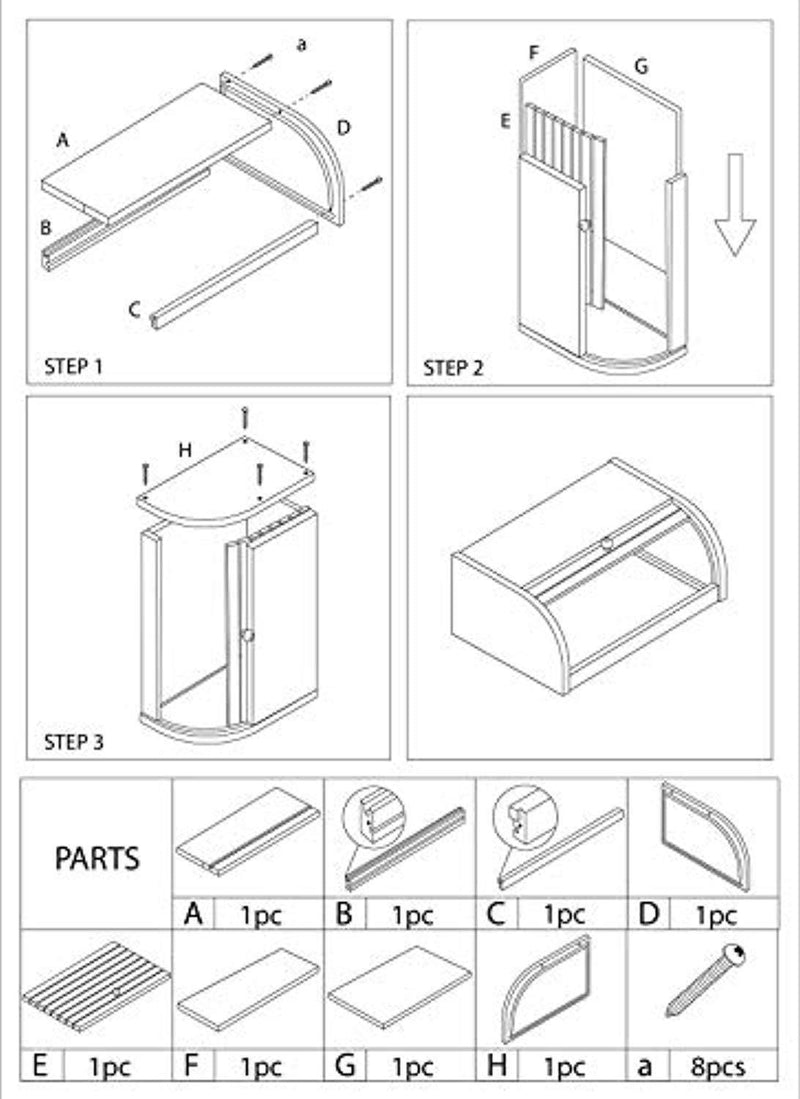 a
A
D
B
C
STEP 1

F
G
E
STEP 2

H
STEP 3

PARTS

| A | 1pc | B | 1pc | C | 1pc | D | 1pc |
|---|---|---|---|---|---|---|---|

| E | 1pc | F | 1pc | G | 1pc | H | 1pc | a | 8pcs |
|---|---|---|---|---|---|---|---|---|---|