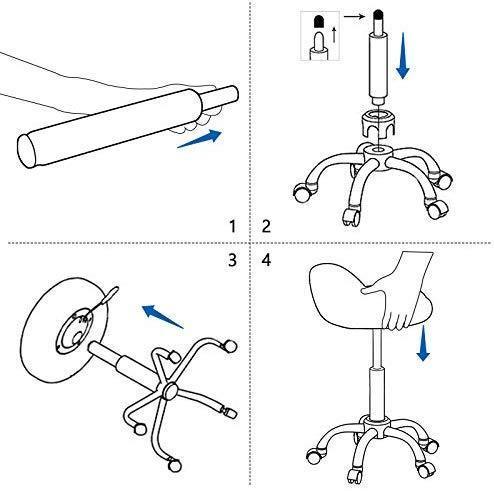 1
2
3
4