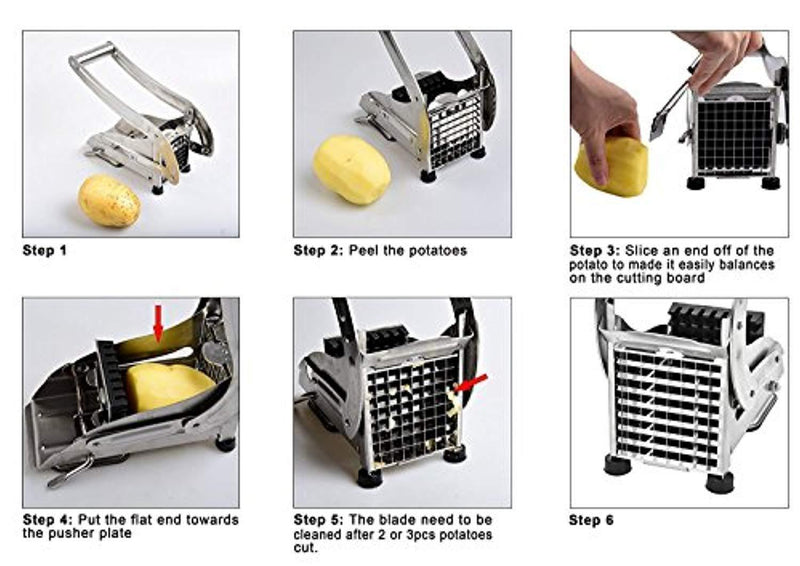 Step 1

Step 2: Peel the potatoes

Step 3: Slice an end off of the potato to made it easily balances on the cutting board

Step 4: Put the flat end towards the pusher plate

Step 5: The blade need to be cleaned after 2 or 3pcs potatoes cut.

Step 6