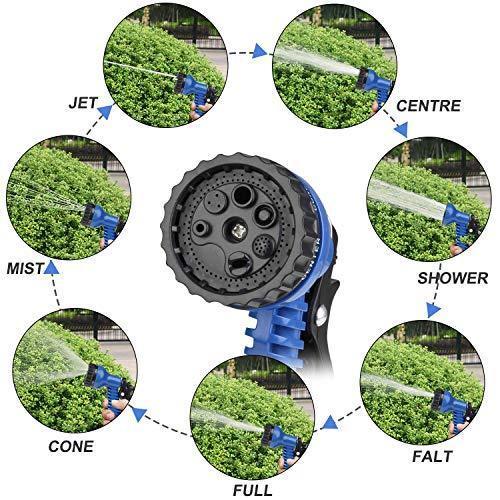 JET

CENTRE

SHOWER

FALT

FULL

CONE

MIST