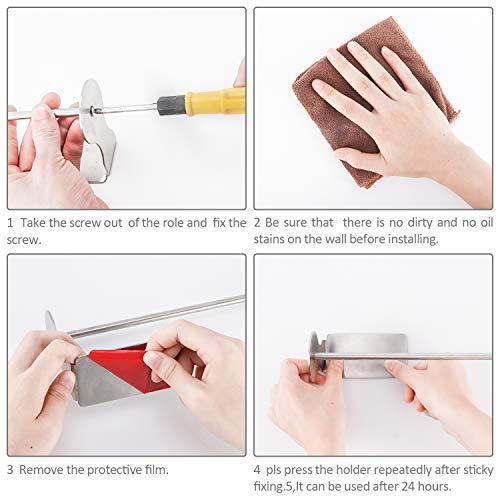 1 Take the screw out of the role and fix the screw.

2 Be sure that there is no dirty and no oil stains on the wall before installing.

3 Remove the protective film.

4 pls press the holder repeatedly after sticky fixing.5,It can be used after 24 hours.