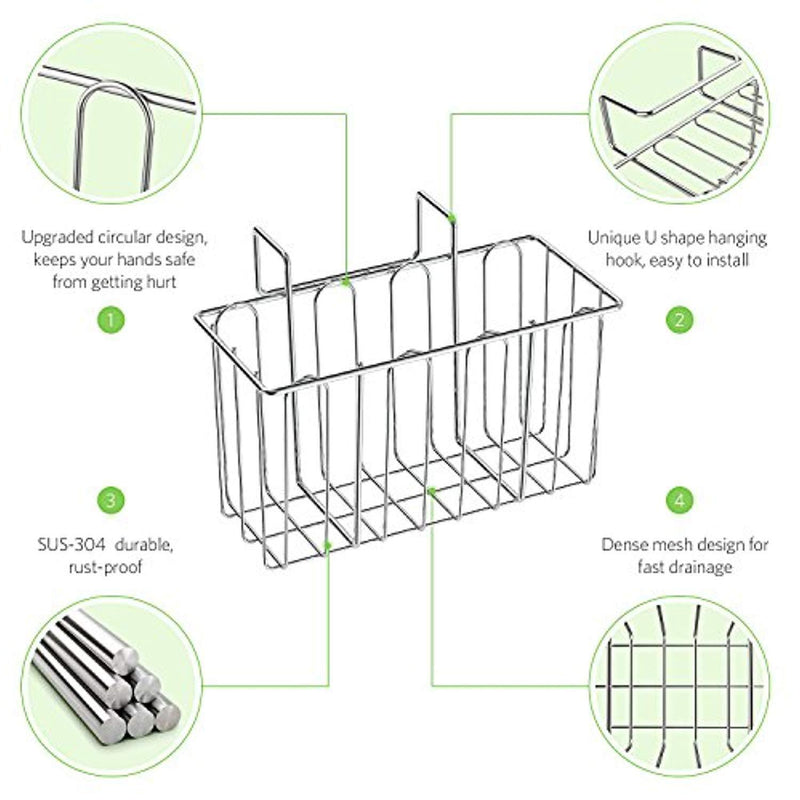 Upgraded circular design, keeps your hands safe from getting hurt

1

Unique U shape hanging hook, easy to install

2

3

SUS-304 durable, rust-proof

4

Dense mesh design for fast drainage