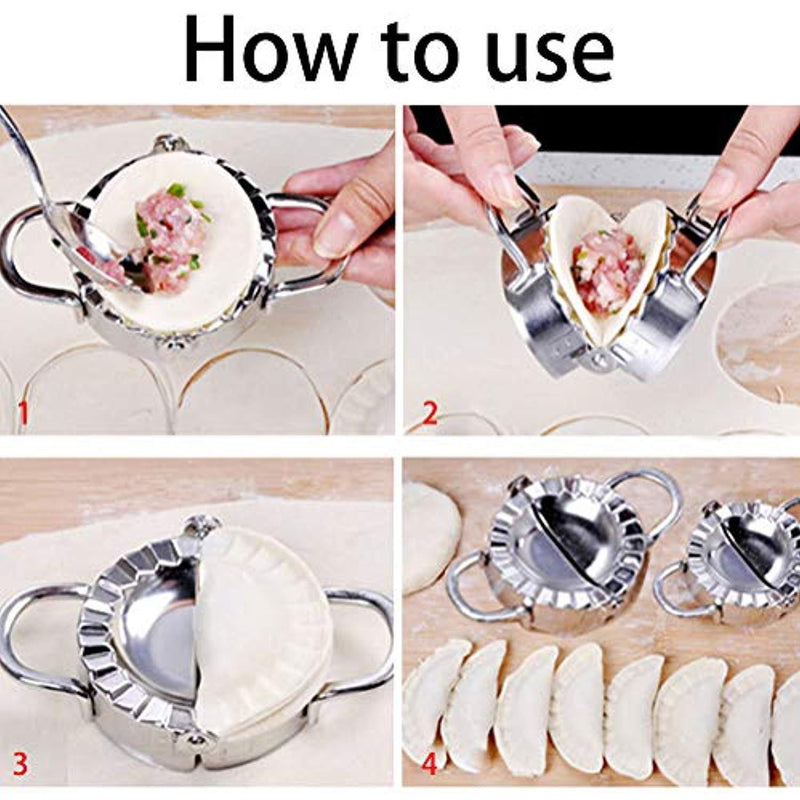 How to use

1

2

3

4