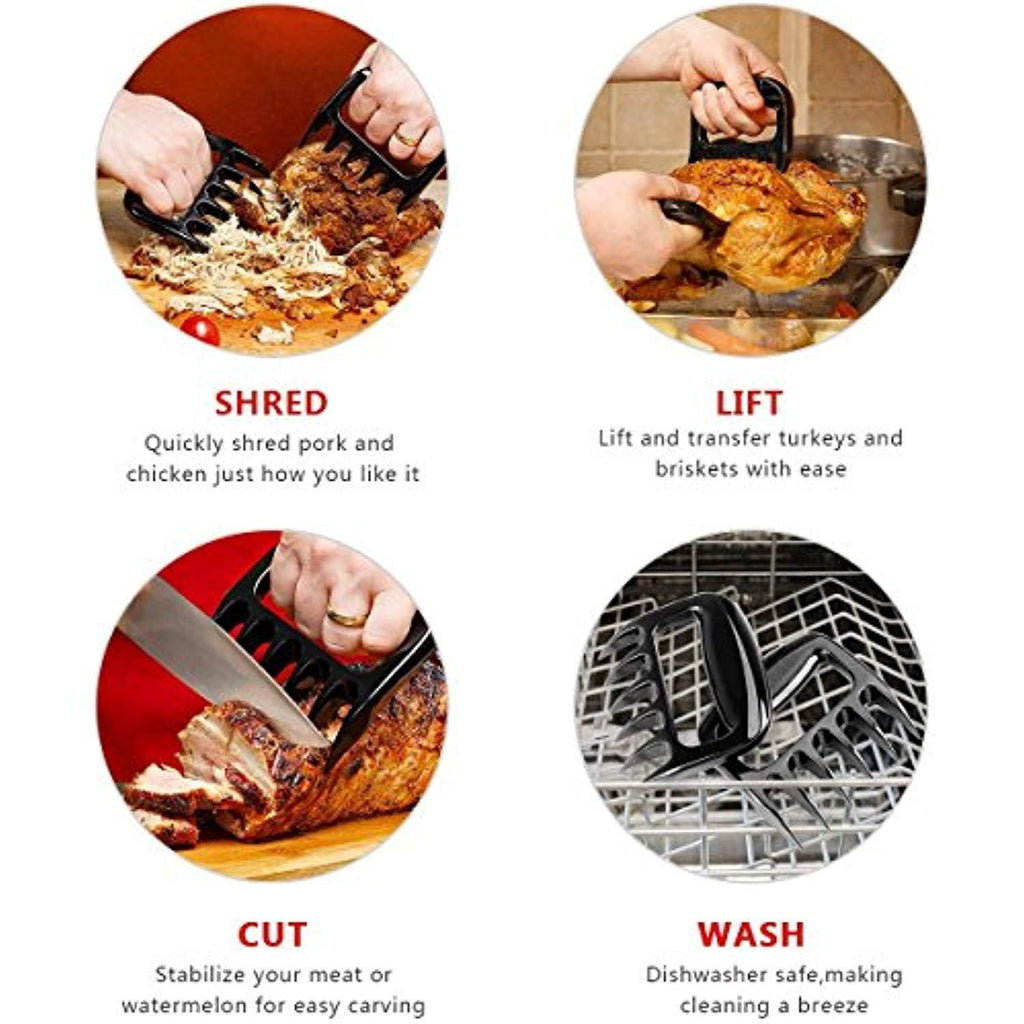 SHRED
Quickly shred pork and chicken just how you like it

LIFT
Lift and transfer turkeys and briskets with ease

CUT
Stabilize your meat or watermelon for easy carving

WASH
Dishwasher safe,making cleaning a breeze