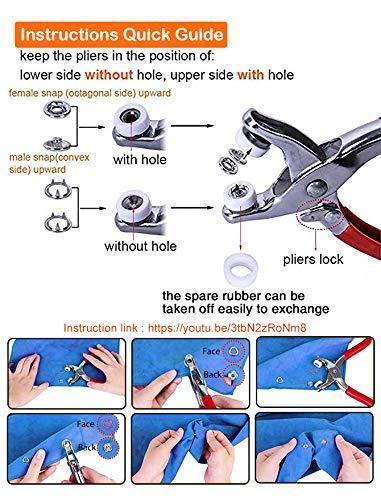 Instructions Quick Guide
keep the pliers in the position of:
lower side without hole, upper side with hole

female snap (octagonal side) upward

male snap(convex side) upward

with hole

without hole

pliers lock

the spare rubber can be taken off easily to exchange

Instruction link : https://youtu.be/3tbN2zRoNm8

Face
Back

Face
Back