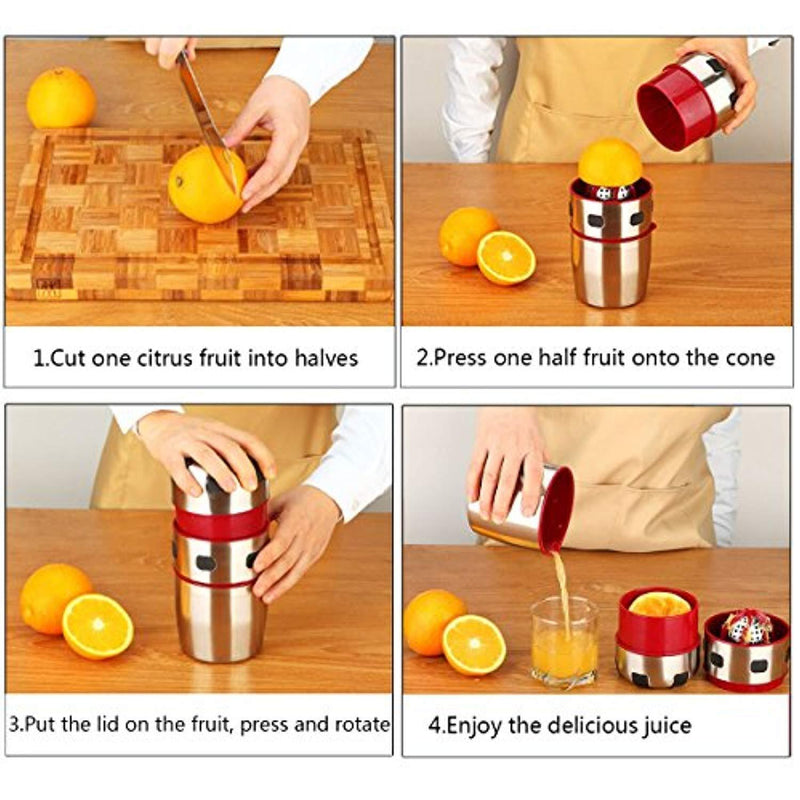 1.Cut one citrus fruit into halves

2.Press one half fruit onto the cone

3.Put the lid on the fruit, press and rotate

4.Enjoy the delicious juice