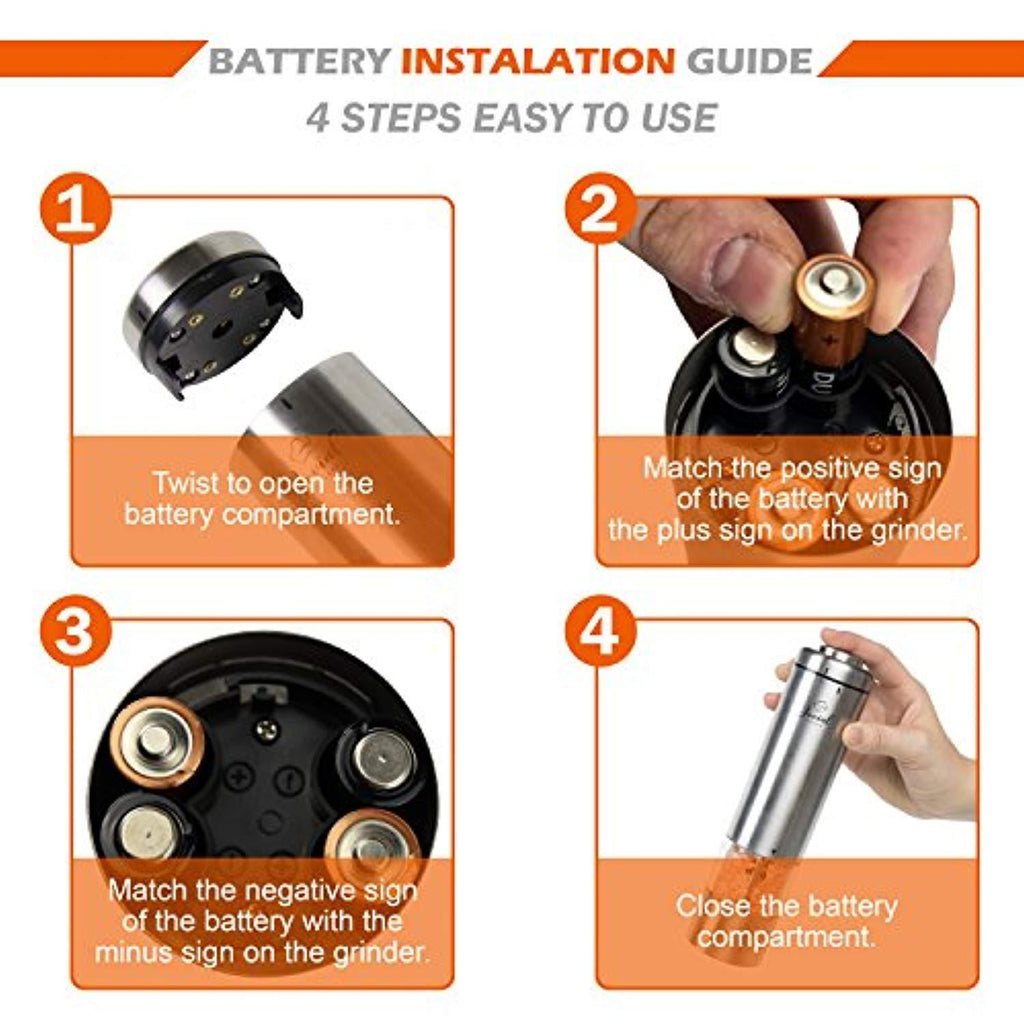 BATTERY INSTALATION GUIDE
4 STEPS EASY TO USE

1
Twist to open the battery compartment.

2
Match the positive sign of the battery with the plus sign on the grinder.

3
Match the negative sign of the battery with the minus sign on the grinder.

4
Close the battery compartment.