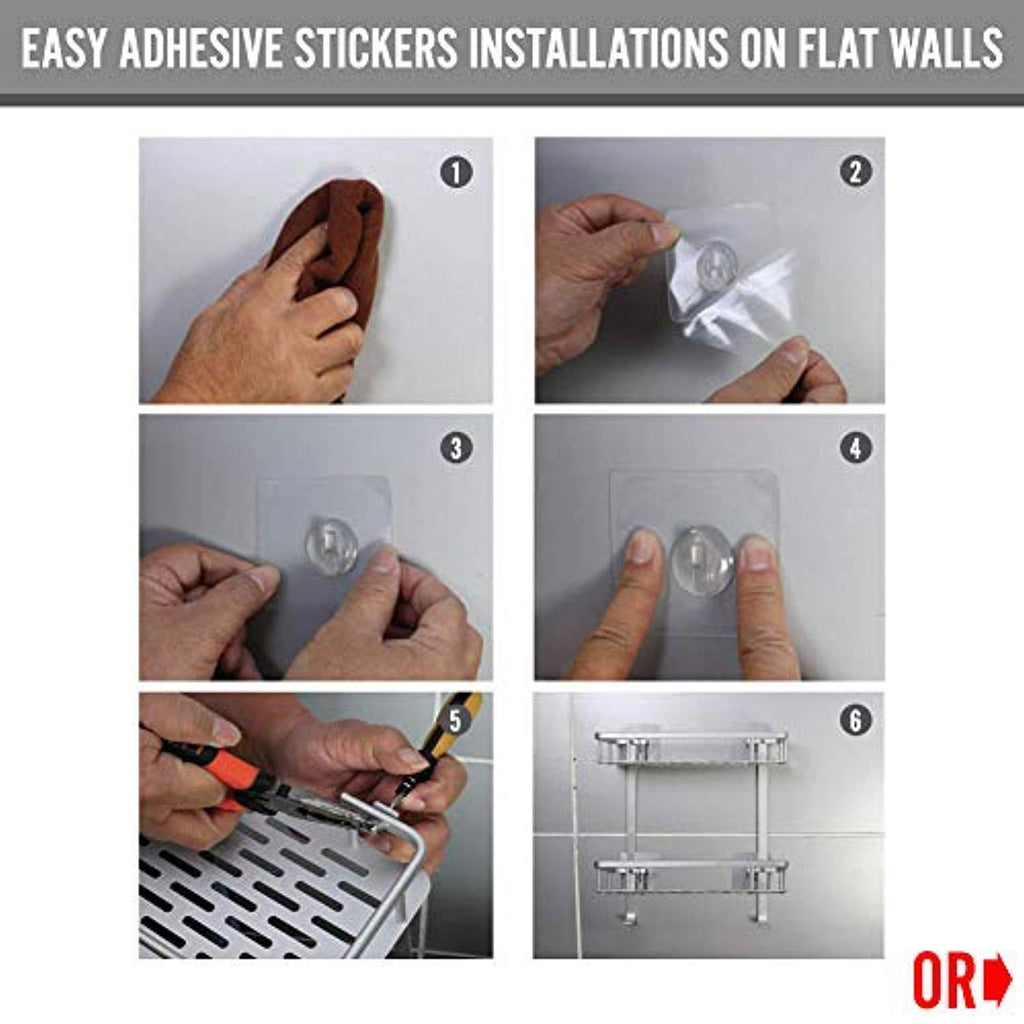 EASY ADHESIVE STICKERS INSTALLATIONS ON FLAT WALLS

1

2

3

4

5

6

OR