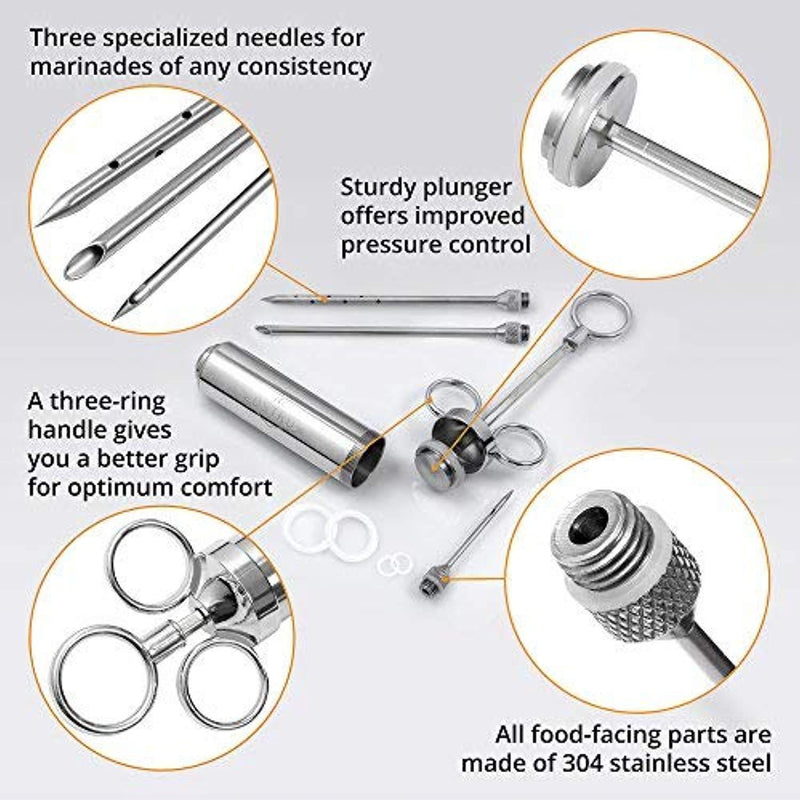 Three specialized needles for marinades of any consistency

Sturdy plunger offers improved pressure control

A three-ring handle gives you a better grip for optimum comfort

All food-facing parts are made of 304 stainless steel