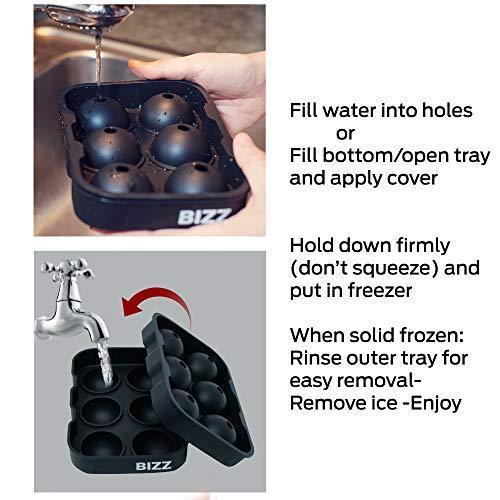 BIZZ

Fill water into holes
or
Fill bottom/open tray and apply cover

Hold down firmly (don't squeeze) and put in freezer

When solid frozen: Rinse outer tray for easy removal- Remove ice -Enjoy

BIZZ