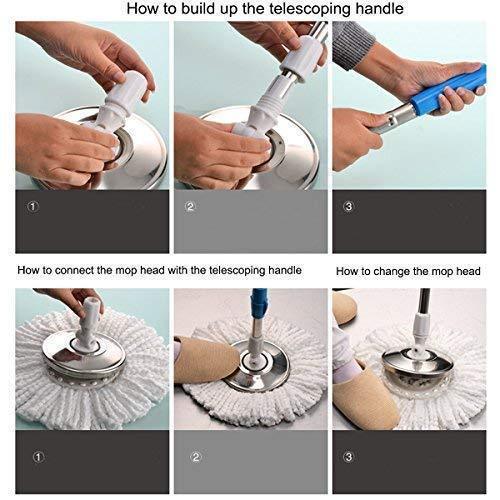 How to build up the telescoping handle

①

②

③

How to connect the mop head with the telescoping handle

How to change the mop head

①

②

③