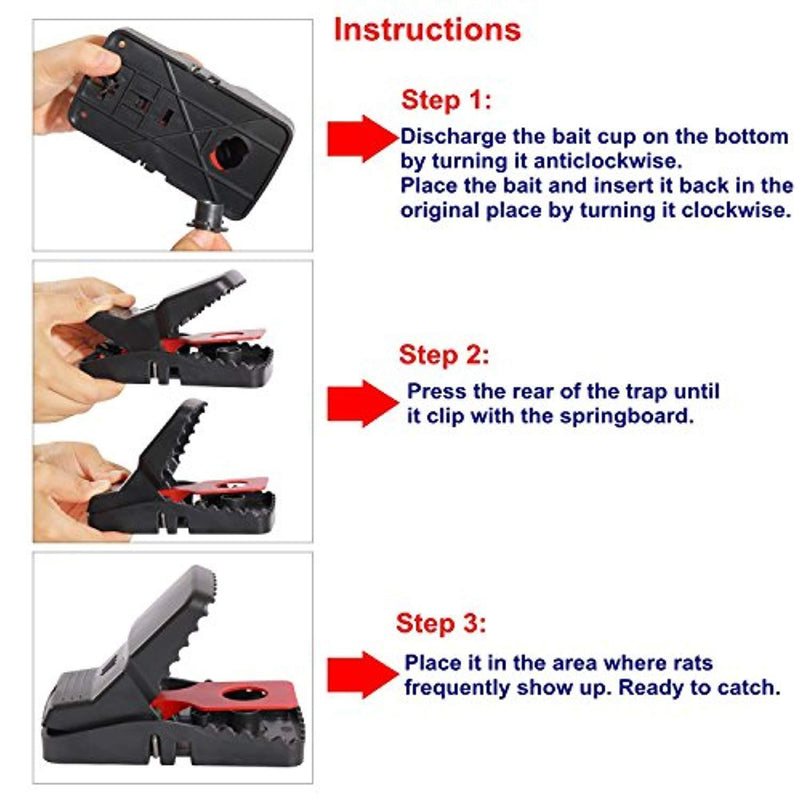 Instructions

Step 1:

Discharge the bait cup on the bottom by turning it anticlockwise.
Place the bait and insert it back in the original place by turning it clockwise.

Step 2:

Press the rear of the trap until it clip with the springboard.

Step 3:

Place it in the area where rats frequently show up. Ready to catch.