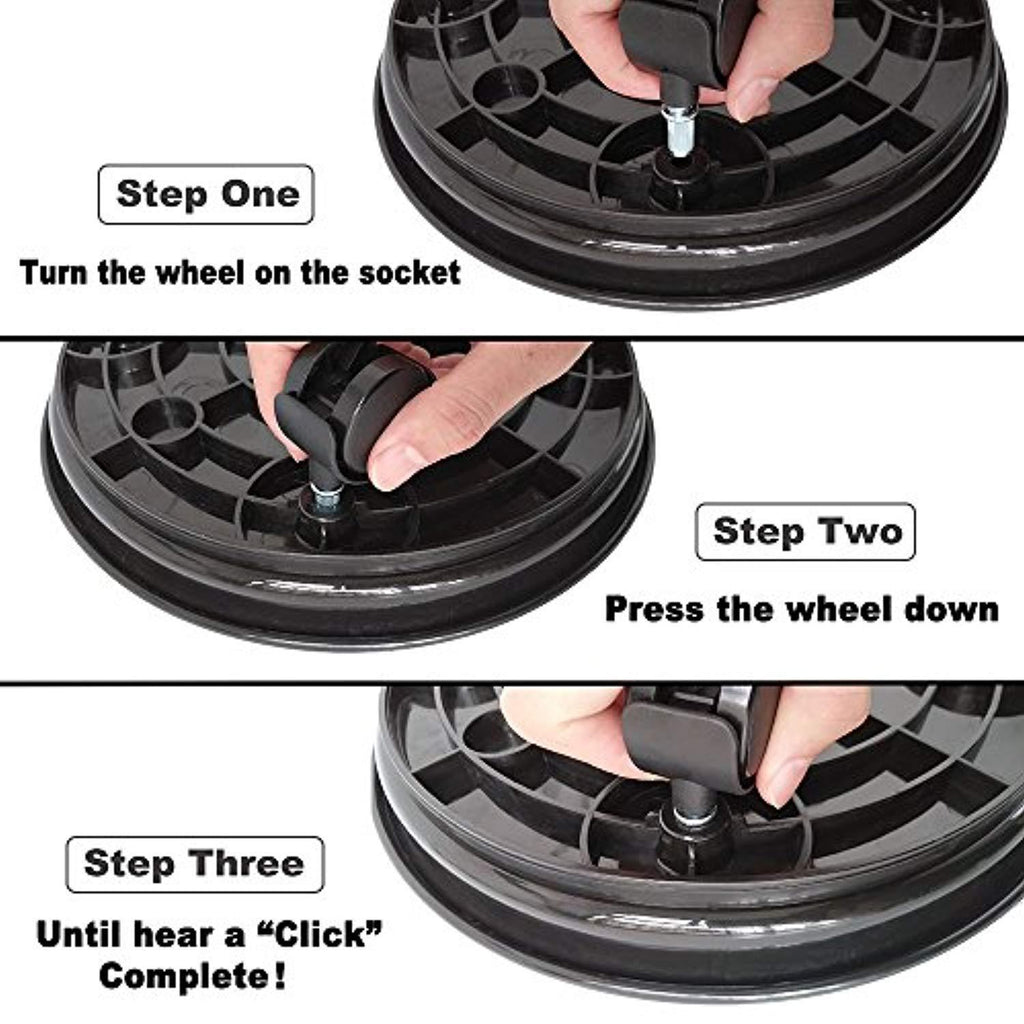 Step One

Turn the wheel on the socket

Step Two

Press the wheel down

Step Three

Until hear a “Click” Complete!