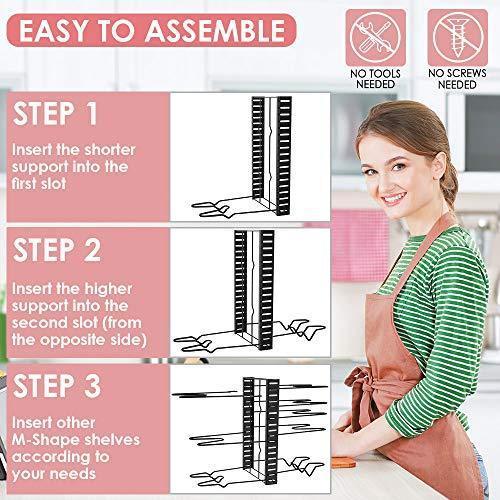 EASY TO ASSEMBLE

NO TOOLS NEEDED

NO SCREWS NEEDED

STEP 1

Insert the shorter support into the first slot

STEP 2

Insert the higher support into the second slot (from the opposite side)

STEP 3

Insert other M-Shape shelves according to your needs