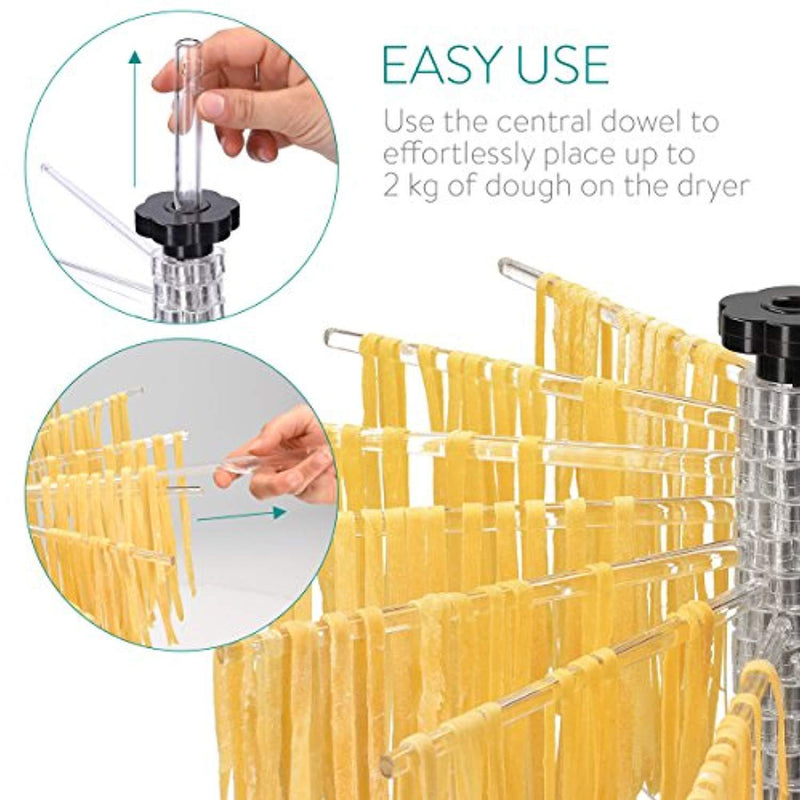 EASY USE

Use the central dowel to effortlessly place up to 2 kg of dough on the dryer