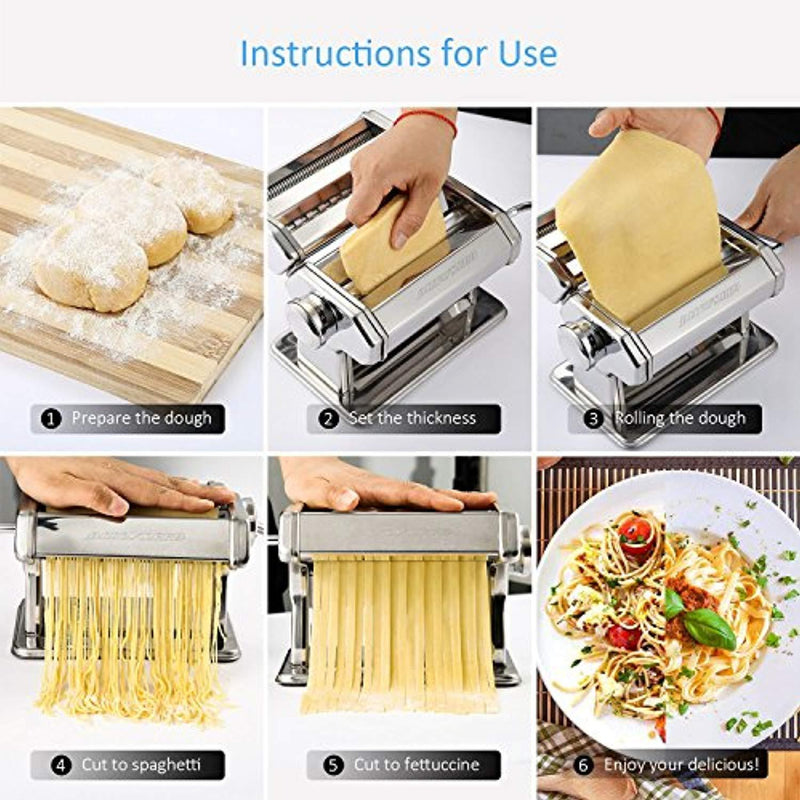 Instructions for Use

1 Prepare the dough

2 Set the thickness

3 Rolling the dough

4 Cut to spaghetti

5 Cut to fettuccine

6 Enjoy your delicious!