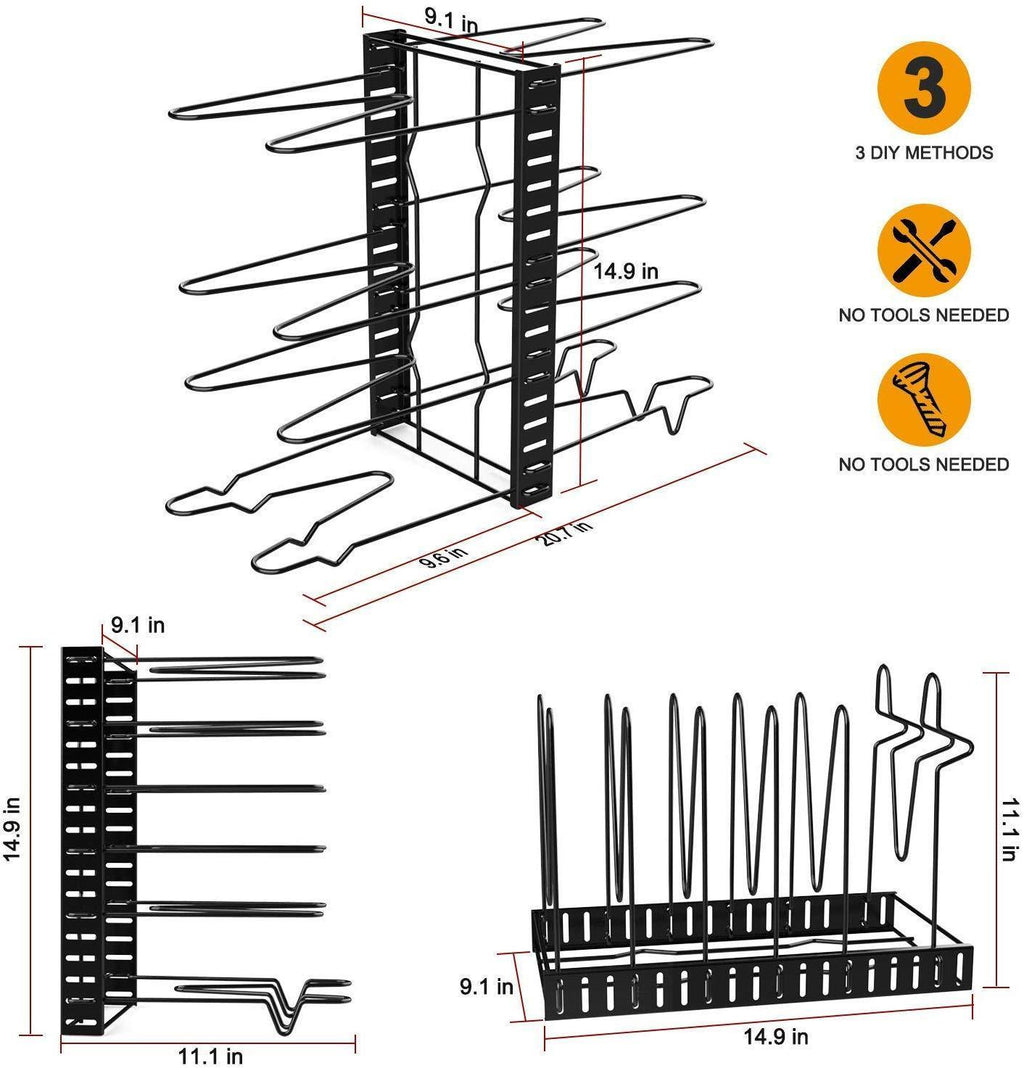 9.1 in

14.9 in

9.6 in

20.7 in

3

3 DIY METHODS

NO TOOLS NEEDED

NO TOOLS NEEDED

9.1 in

14.9 in

11.1 in

11.1 in

9.1 in

14.9 in