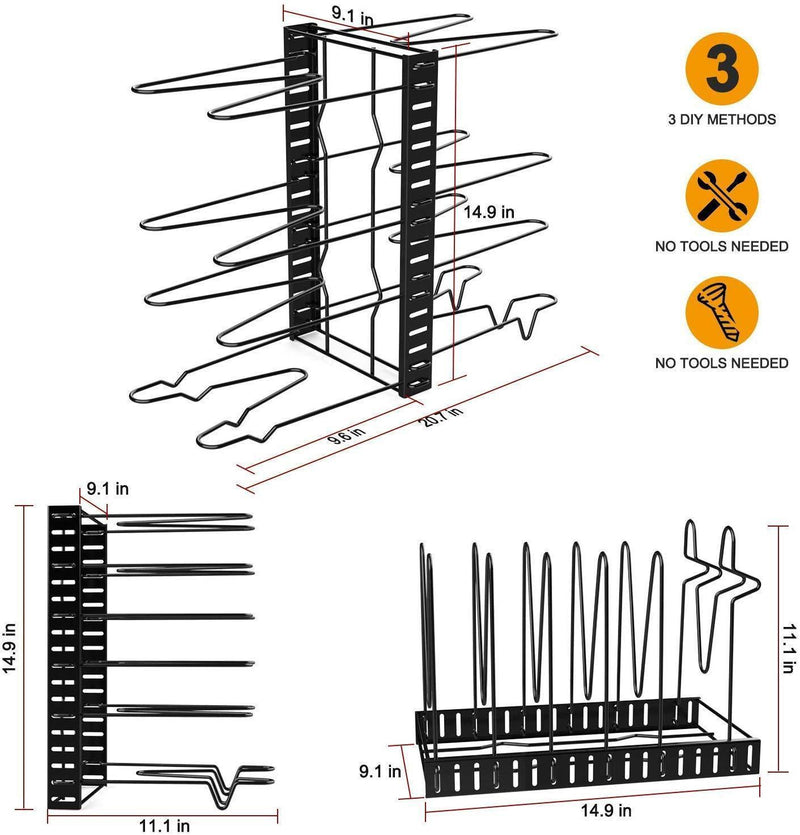 9.1 in

14.9 in

9.6 in

20.7 in

3

3 DIY METHODS

NO TOOLS NEEDED

NO TOOLS NEEDED

9.1 in

14.9 in

11.1 in

11.1 in

9.1 in

14.9 in