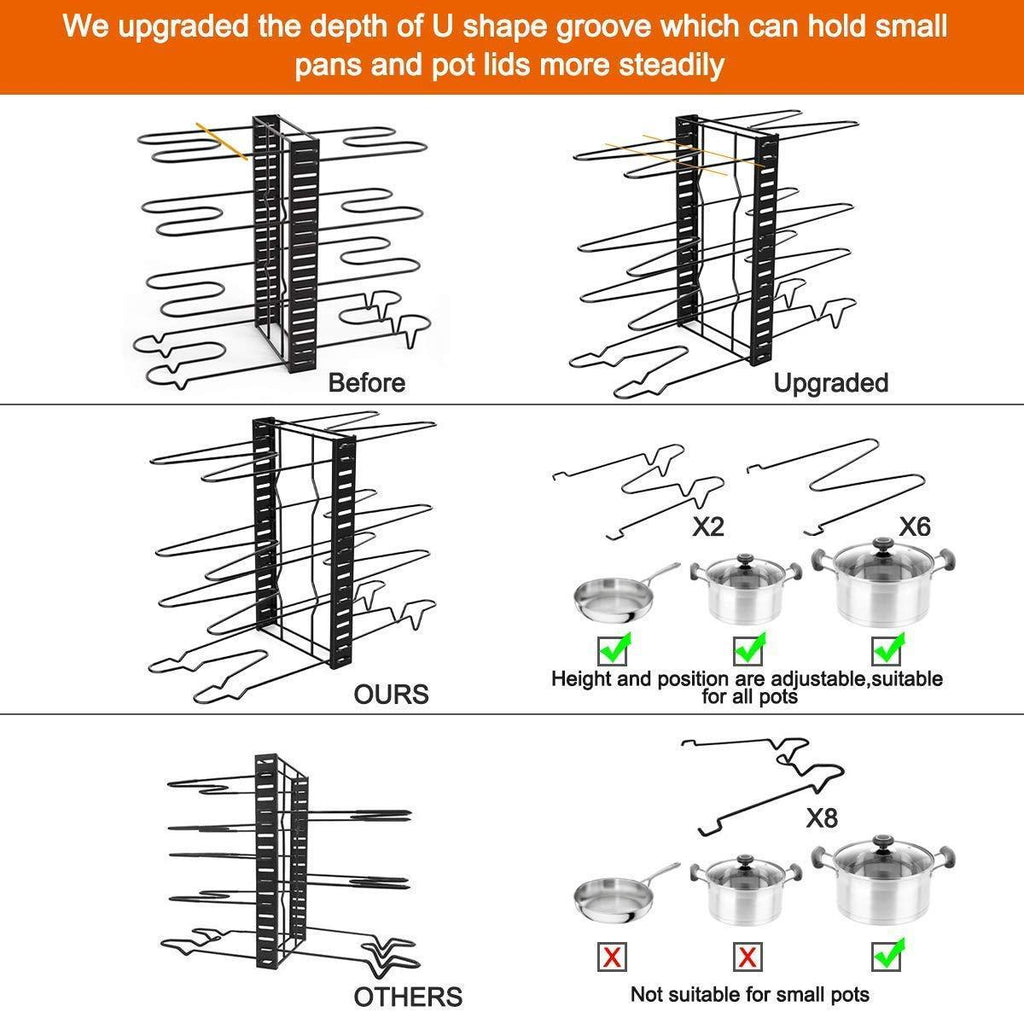 We upgraded the depth of U shape groove which can hold small pans and pot lids more steadily

Before

Upgraded

OURS

X2

X6

Height and position are adjustable,suitable for all pots

OTHERS

X8

Not suitable for small pots