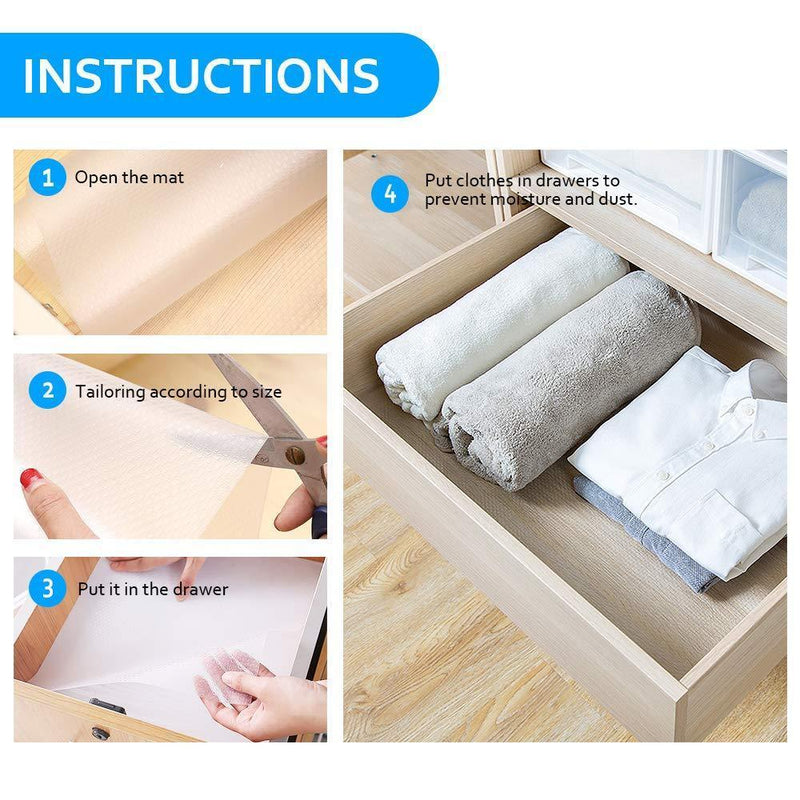 INSTRUCTIONS

1 Open the mat

2 Tailoring according to size

3 Put it in the drawer

4 Put clothes in drawers to prevent moisture and dust.