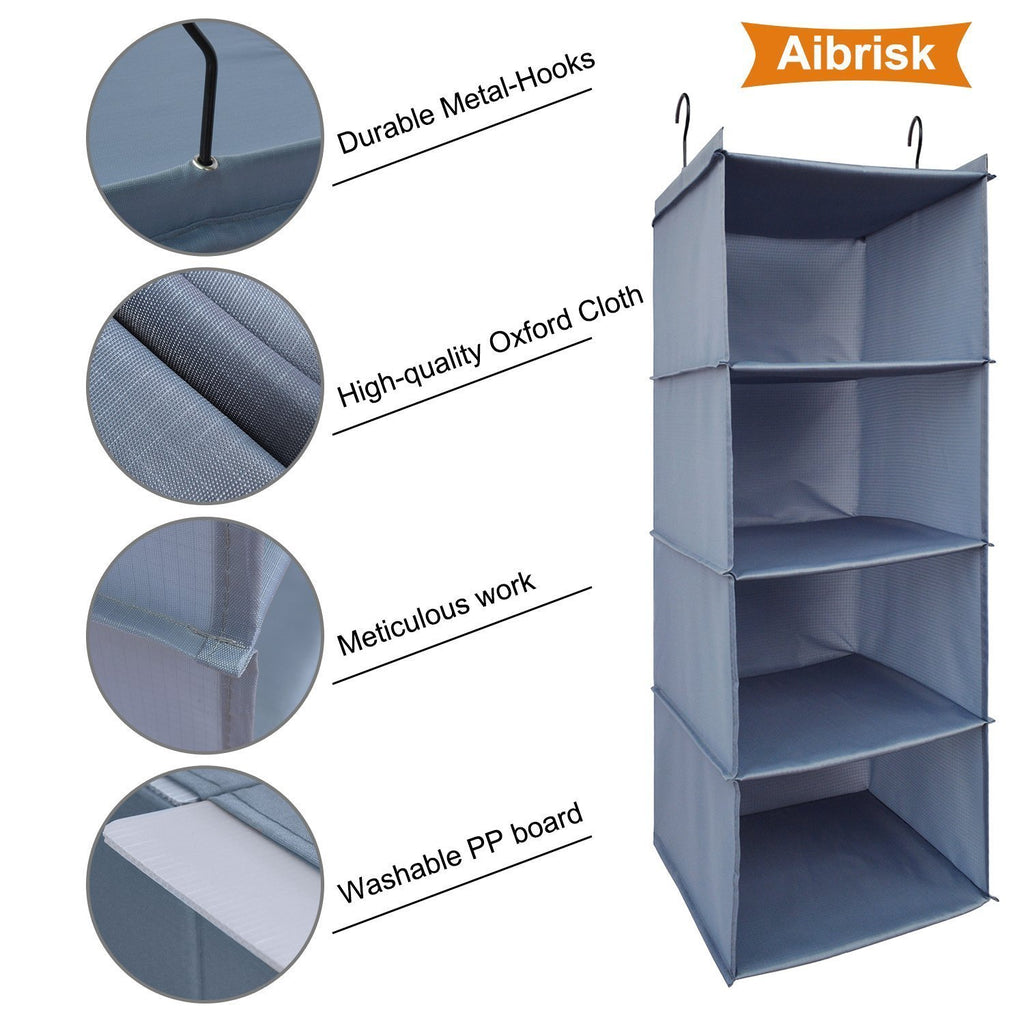 Aibrisk

Durable Metal-Hooks

High-quality Oxford Cloth

Meticulous work

Washable PP board