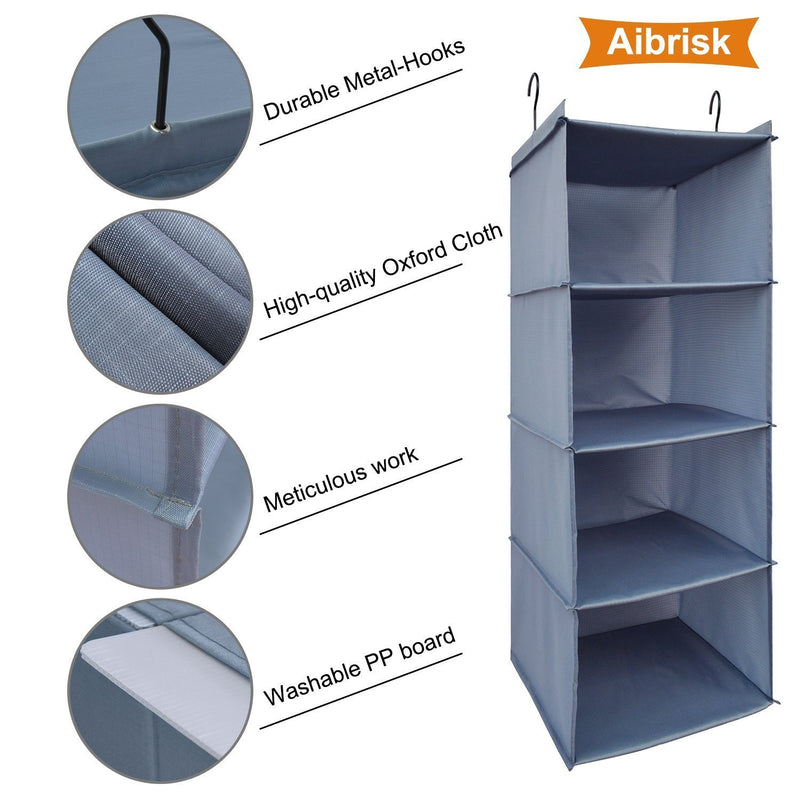 Aibrisk

Durable Metal-Hooks

High-quality Oxford Cloth

Meticulous work

Washable PP board