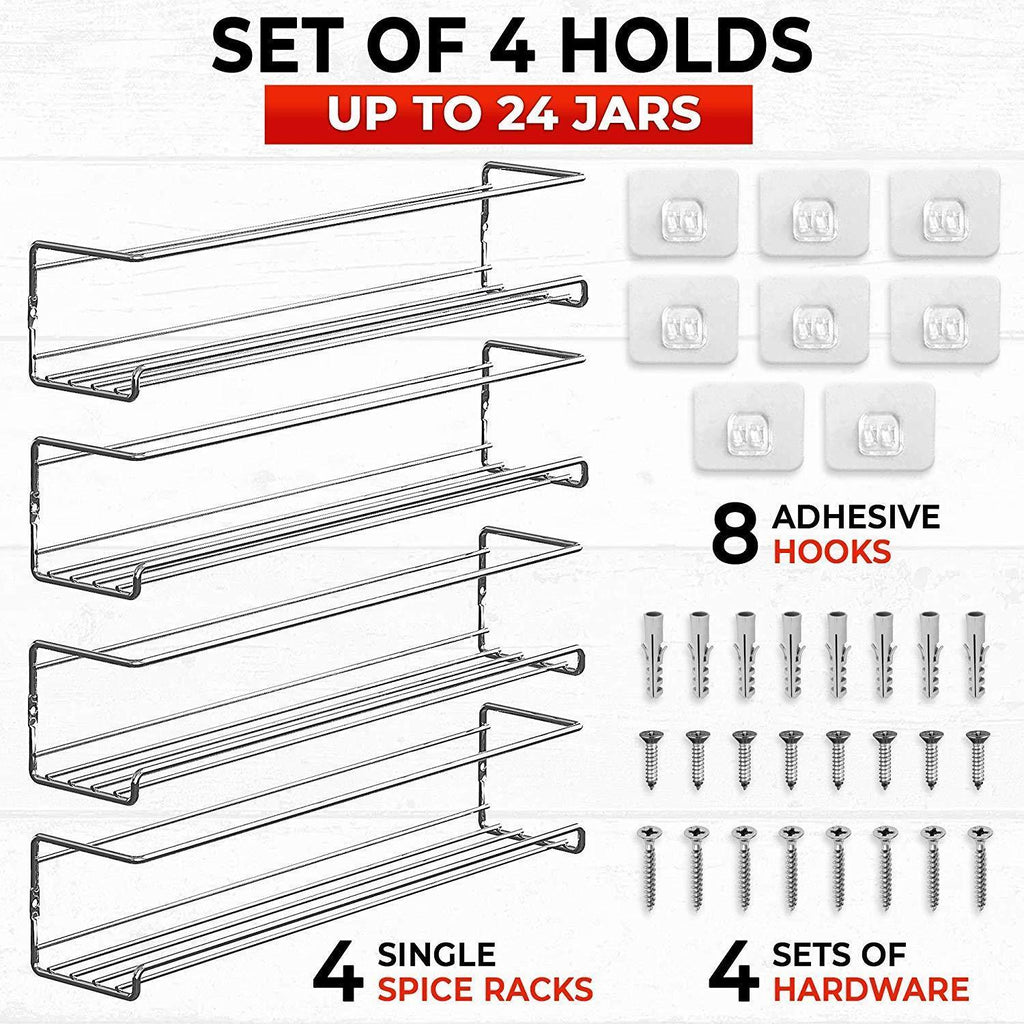 SET OF 4 HOLDS
UP TO 24 JARS

8 ADHESIVE HOOKS

4 SINGLE SPICE RACKS

4 SETS OF HARDWARE