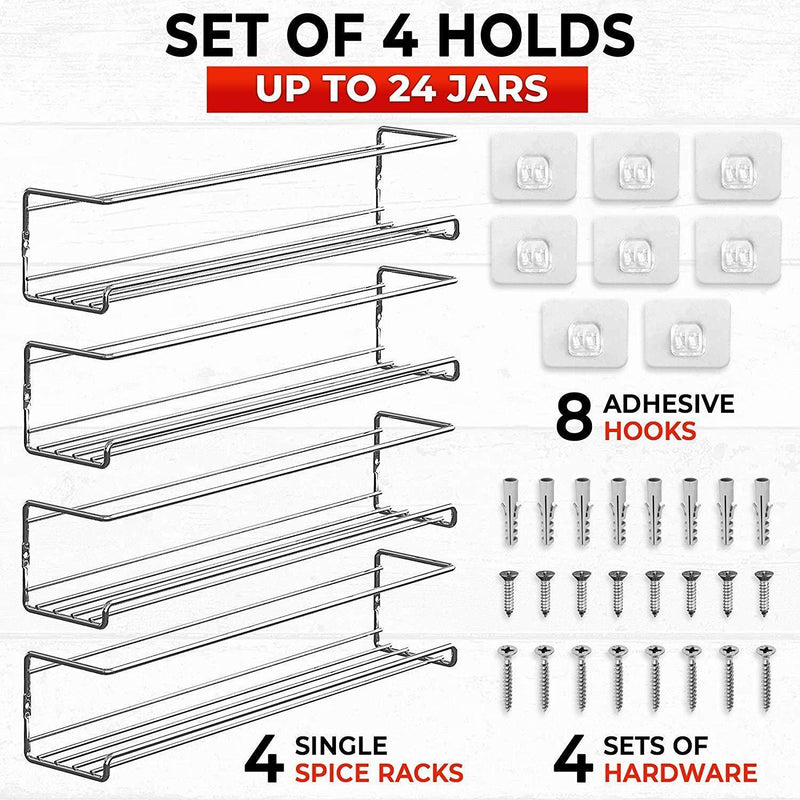 SET OF 4 HOLDS
UP TO 24 JARS

8 ADHESIVE HOOKS

4 SINGLE SPICE RACKS

4 SETS OF HARDWARE