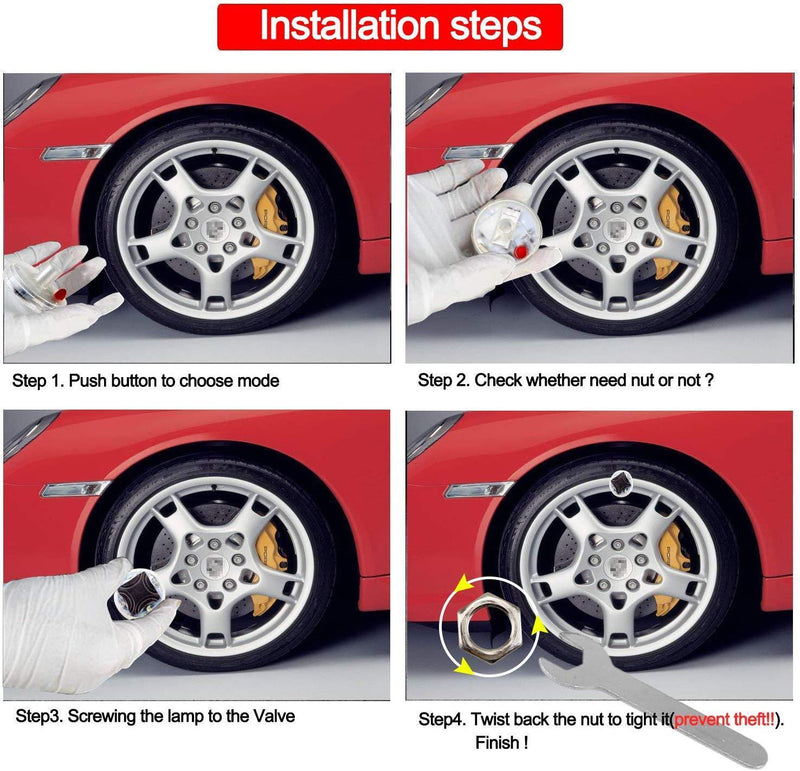 Installation steps

Step 1. Push button to choose mode

Step 2. Check whether need nut or not ?

Step3. Screwing the lamp to the Valve

Step4. Twist back the nut to tight it(prevent theft!!). Finish !